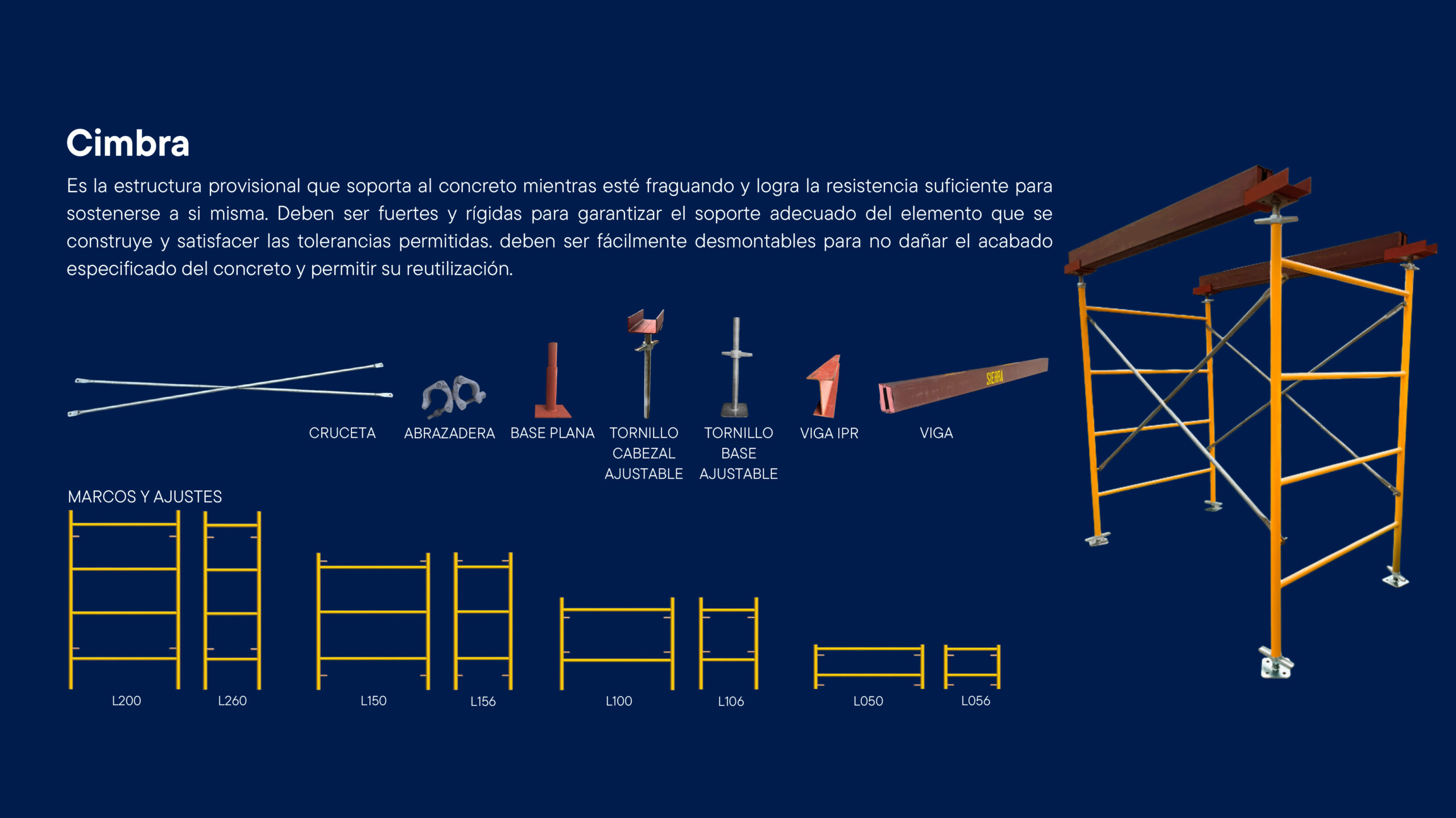 Cimbra

Es la estructura provisional que soporta al concreto mientras esté fraguando y logra la resistencia suficiente para sostenerse a si misma. Deben ser fuertes y rígidas para garantizar el soporte adecuado del elemento que se construye y satisfacer las tolerancias permitidas. deben ser fácilmente desmontables para no dañar el acabado especificado del concreto y permitir su reutilización.

SIERRA

CRUCETA

ABRAZADERA

BASE PLANA

TORNILLO CABEZAL AJUSTABLE

TORNILLO BASE AJUSTABLE

VIGA IPR

VIGA

MARCOS Y AJUSTES

L200

L260

L150

L156

L100

L106

L050

L056