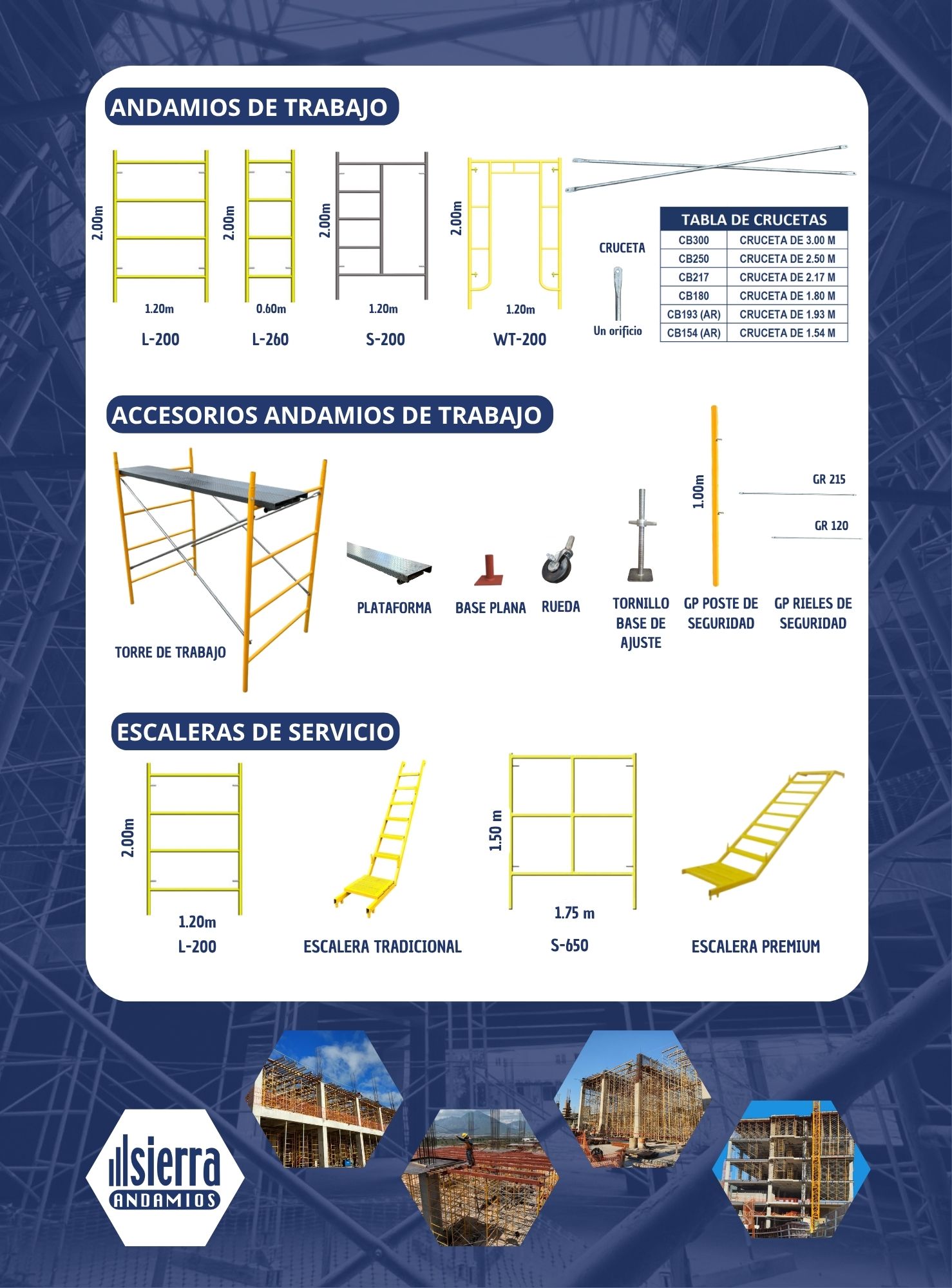 ANDAMIOS DE TRABAJO

2.00m
1.20m
L-200

2.00m
0.60m
L-260

2.00m
1.20m
S-200

2.00m
1.20m
WT-200

CRUCETA
Un orificio

| TABLA DE CRUCETAS | |
|---|---|
| CB300 | CRUCETA DE 3.00 M |
| CB250 | CRUCETA DE 2.50 M |
| CB217 | CRUCETA DE 2.17 M |
| CB180 | CRUCETA DE 1.80 M |
| CB193 (AR) | CRUCETA DE 1.93 M |
| CB154 (AR) | CRUCETA DE 1.54 M |

ACCESORIOS ANDAMIOS DE TRABAJO

TORRE DE TRABAJO

PLATAFORMA

BASE PLANA

RUEDA

TORNILLO BASE DE AJUSTE

1.00m
GP POSTE DE SEGURIDAD

GR 215
GR 120
GP RIELES DE SEGURIDAD

ESCALERAS DE SERVICIO

2.00m
1.20m
L-200

ESCALERA TRADICIONAL

1.50 m
1.75 m
S-650

ESCALERA PREMIUM

sierra
ANDAMIOS